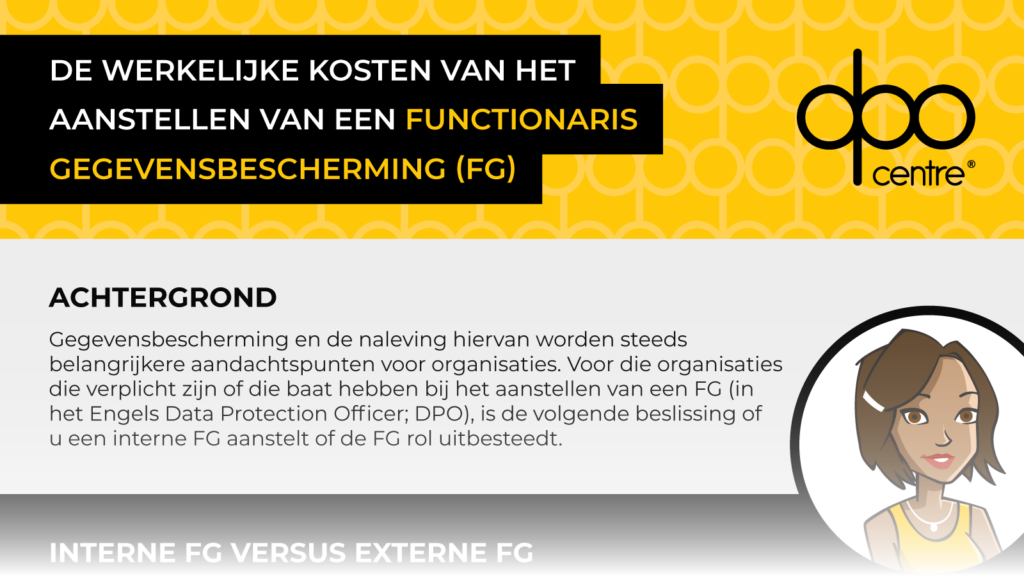 DE WERKELIJKE KOSTEN VAN HET AANSTELLEN VAN EEN FUNCTIONARIS GEGEVENSBESCHERMING (FG)

dpo centre®

ACHTERGROND

Gegevensbescherming en de naleving hiervan worden steeds belangrijkere aandachtspunten voor organisaties. Voor die organisaties die verplicht zijn of die baat hebben bij het aanstellen van een FG (in het Engels Data Protection Officer; DPO), is de volgende beslissing of u een interne FG aanstelt of de FG rol uitbesteedt.

INTERNE FG VERSUS EXTERNE FG